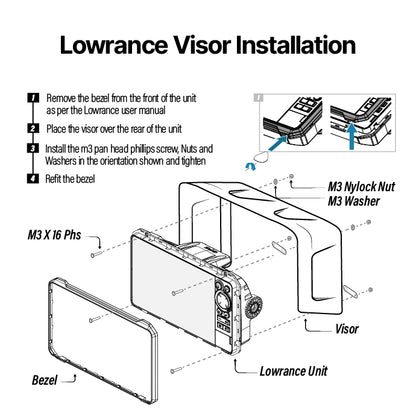 Lowrance Visor Installation

1 Remove the bezel from the front of the unit as per the Lowrance user manual

2 Place the visor over the rear of the unit

3 Install the m3 pan head phillips screw, Nuts and Washers in the orientation shown and tighten

4 Refit the bezel

1

M3 Nylock Nut
M3 Washer
M3 X 16 Phs
Visor
Lowrance Unit
Bezel